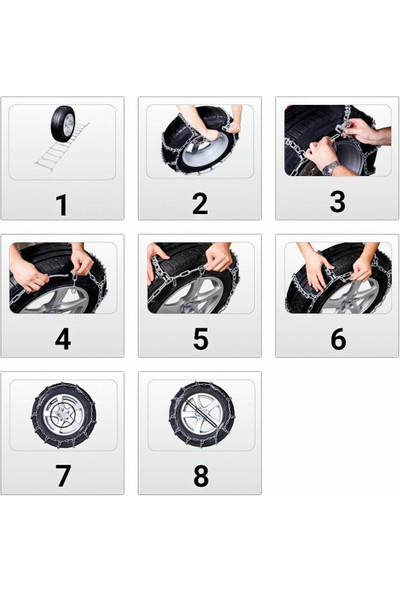 1

2

3

4

5

6

7

8