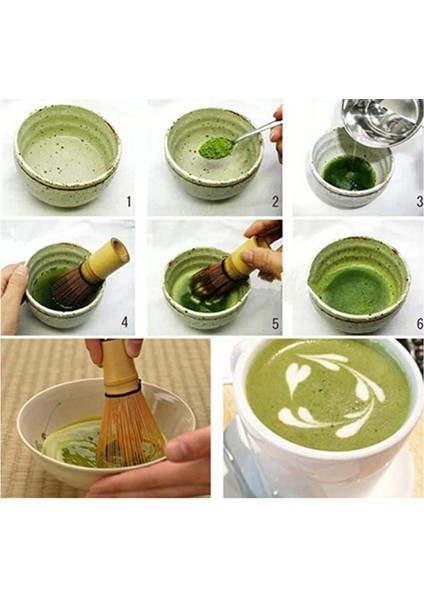 1

2

3

4

5

6