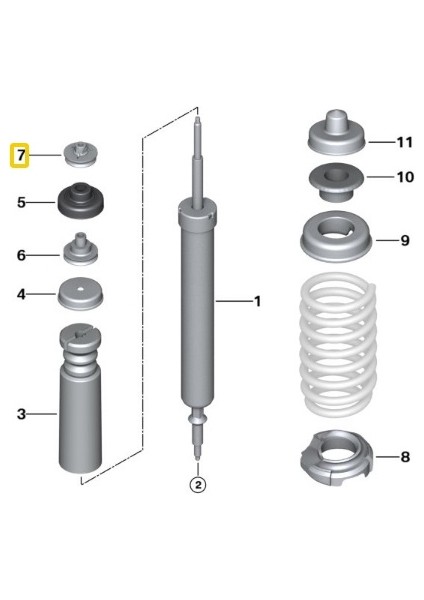 7
5
6
4
3
1
2
11
10
9
8