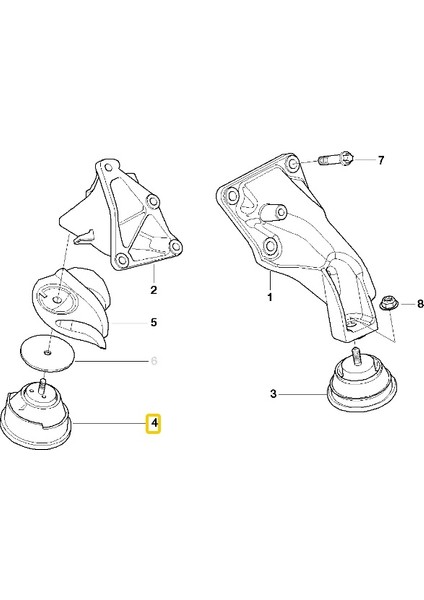 7
2
1
8
5
6
3
4