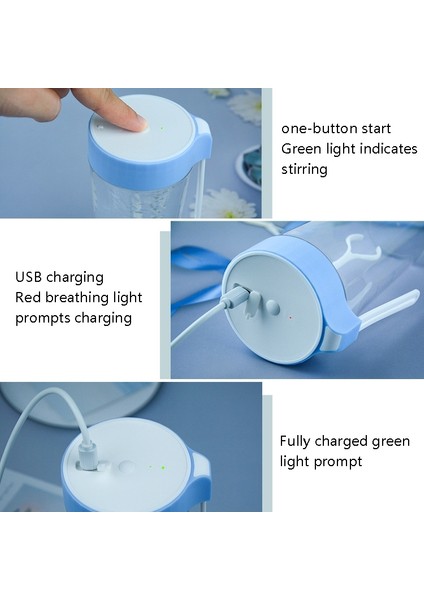 one-button start
Green light indicates stirring

USB charging
Red breathing light prompts charging

Fully charged green light prompt