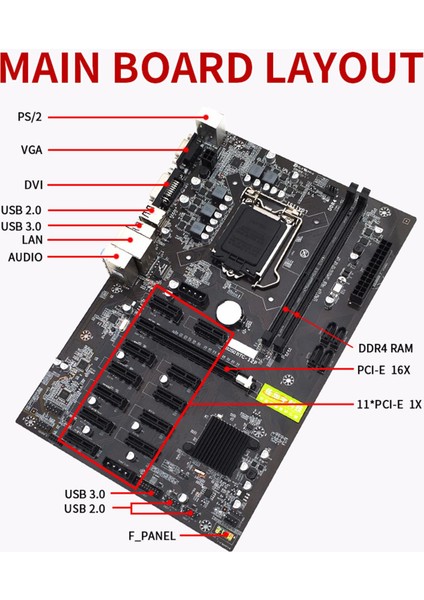 MAIN BOARD LAYOUT

PS/2

VGA

DVI

USB 2.0

USB 3.0

LAN

AUDIO

DDR4 RAM

PCI-E 16X

11*PCI-E 1X

USB 3.0

USB 2.0

F_PANEL