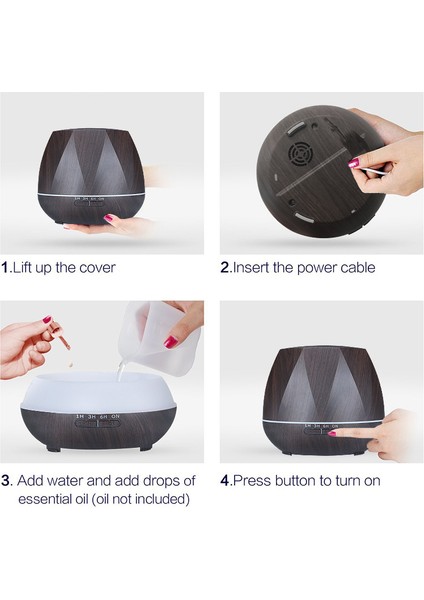 1H 3H 6H ON

1.Lift up the cover

2.Insert the power cable

1H 3H 6H ON

3. Add water and add drops of essential oil (oil not included)

1H 3H 6H ON

4.Press button to turn on