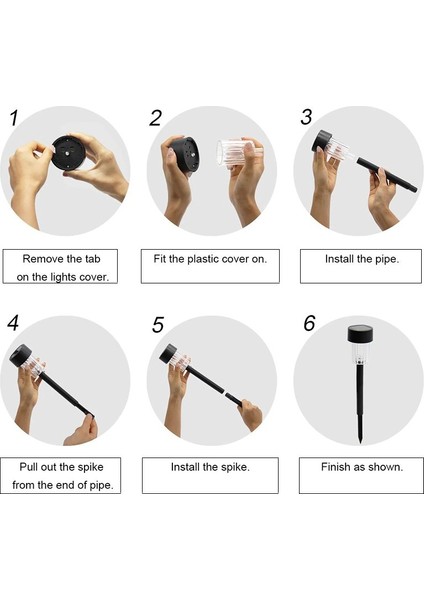 1

Remove the tab on the lights cover.

2

Fit the plastic cover on.

3

Install the pipe.

4

Pull out the spike from the end of pipe.

5

Install the spike.

6

Finish as shown.