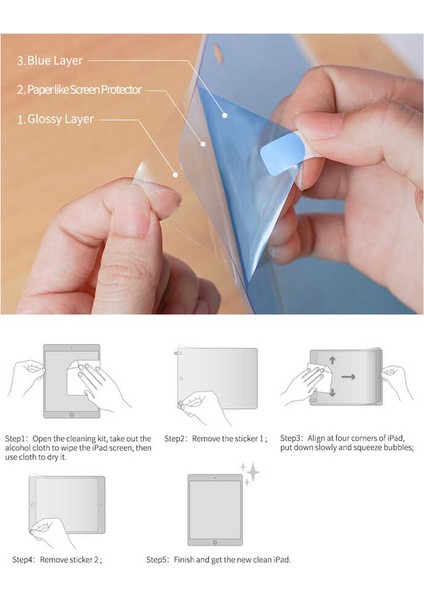 3. Blue Layer

2. Paper like Screen Protector

1. Glossy Layer

Step1: Open the cleaning kit, take out the alcohol cloth to wipe the iPad screen, then use cloth to dry it.

Step2: Remove the sticker 1 ;

Step3: Align at four corners of iPad, put down slowly and squeeze bubbles;

Step4: Remove sticker 2 ;

Step5: Finish and get the new clean iPad.