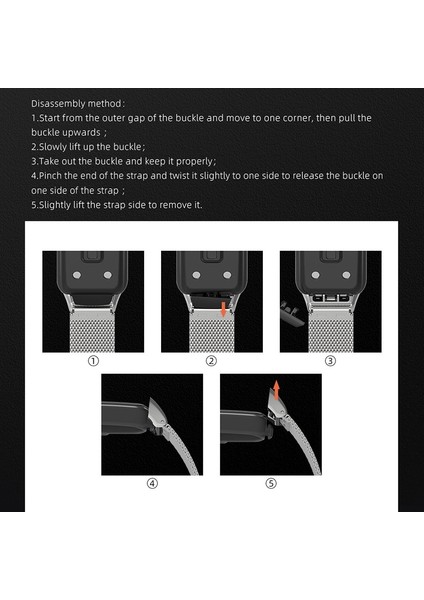 Disassembly method：
1.Start from the outer gap of the buckle and move to one corner, then pull the buckle upwards ；
2.Slowly lift up the buckle；
3.Take out the buckle and keep it properly；
4.Pinch the end of the strap and twist it slightly to one side to release the buckle on one side of the strap ；
5.Slightly lift the strap side to remove it.

①

②

③

④

⑤