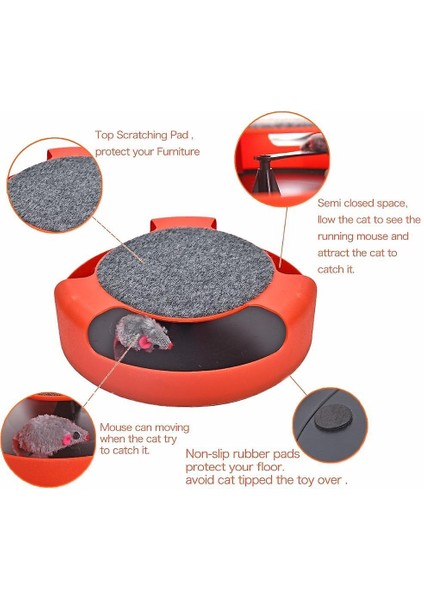 Top Scratching Pad , protect your Furniture

Semi closed space, llow the cat to see the running mouse and attract the cat to catch it.

Mouse can moving when the cat try to catch it.

Non-slip rubber pads protect your floor. avoid cat tipped the toy over .