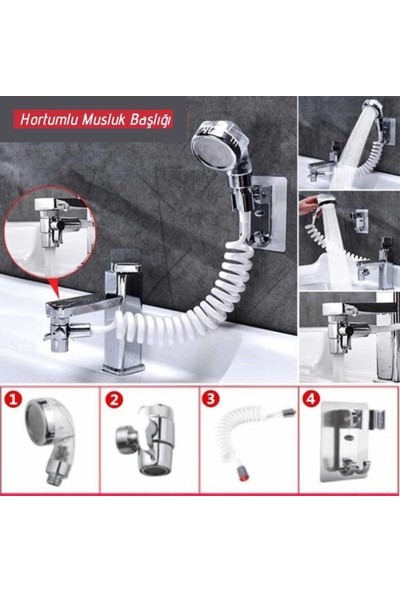 Hortumlu Musluk Başlığı

1

2

3

4