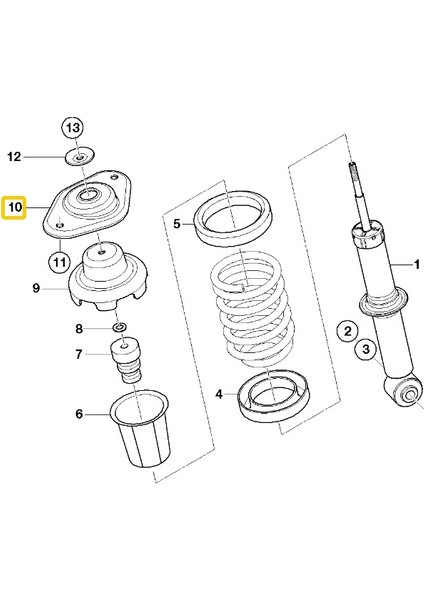 13
12
10
11
9
8
7
6
5
4
1
2
3