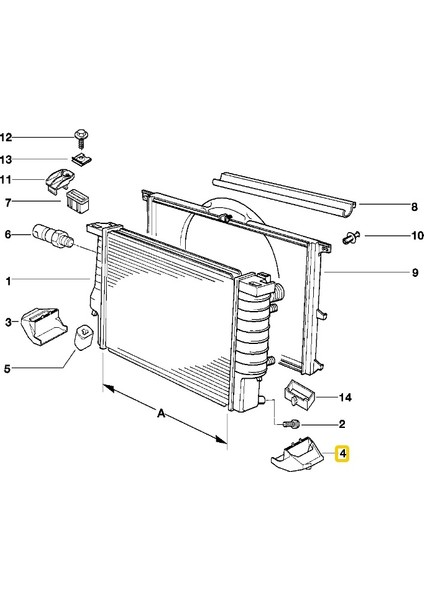 12
13
11
7
6
1
3
5
8
10
9
14
2
4
A