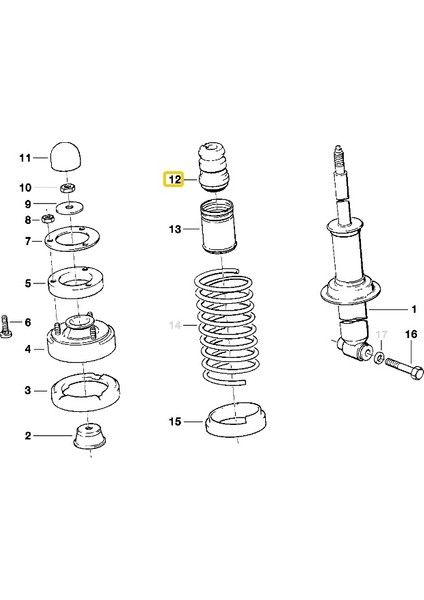 11
10
9
8
7
5
6
4
3
2
12
13
14
15
1
17
16