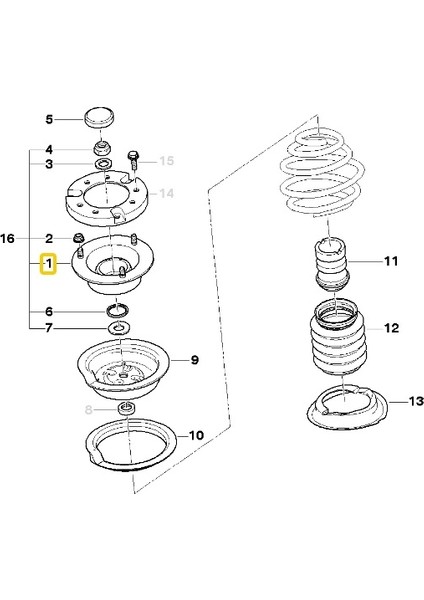 5
4
3
15
14
16
2
1
6
7
9
8
10
11
12
13