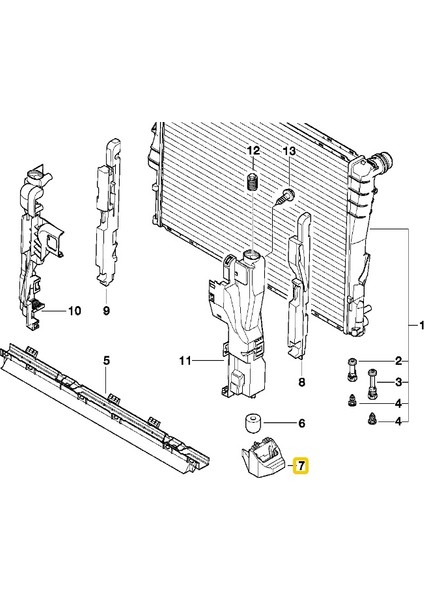 12
13
10
9
1
5
11
8
2
3
4
4
6
7