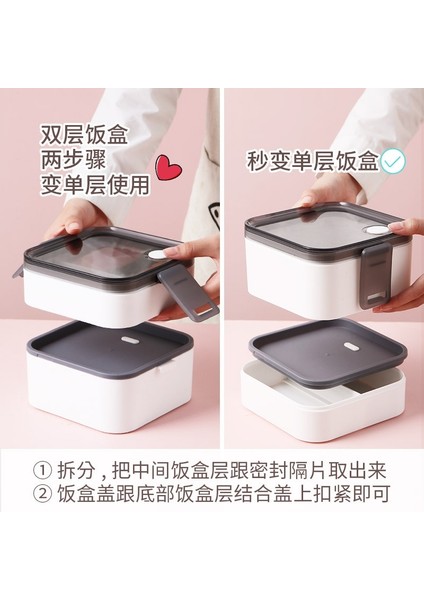 双层饭盒
两步骤
变单层使用

秒变单层饭盒

① 拆分，把中间饭盒层跟密封隔片取出来
② 饭盒盖跟底部饭盒层结合盖上扣紧即可