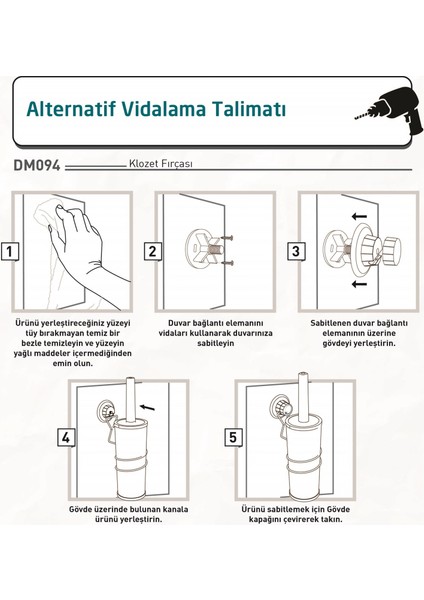 Alternatif Vidalama Talimatı

DM094 Klozet Fırçası

1

Ürünü yerleştireceğiniz yüzeyi tüy bırakmayan temiz bir bezle temizleyin ve yüzeyin yağlı maddeler içermediğinden emin olun.

2

Duvar bağlantı elemanını vidaları kullanarak duvarınıza sabitleyin

3

Sabitlenen duvar bağlantı elemanının üzerine gövdeyi yerleştirin.

4

Gövde üzerinde bulunan kanala ürünü yerleştirin.

5

Ürünü sabitlemek için Gövde kapağını çevirerek takın.