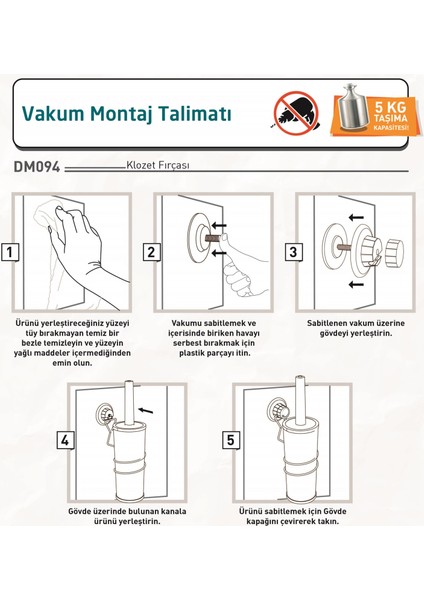 Vakum Montaj Talimatı

5 KG TAŞIMA KAPASİTESİ!

DM094 Klozet Fırçası

1

Ürünü yerleştireceğiniz yüzeyi tüy bırakmayan temiz bir bezle temizleyin ve yüzeyin yağlı maddeler içermediğinden emin olun.

2

Vakumu sabitlemek ve içerisinde biriken havayı serbest bırakmak için plastik parçayı itin.

3

Sabitlenen vakum üzerine gövdeyi yerleştirin.

4

Gövde üzerinde bulunan kanala ürünü yerleştirin.

5

Ürünü sabitlemek için Gövde kapağını çevirerek takın.