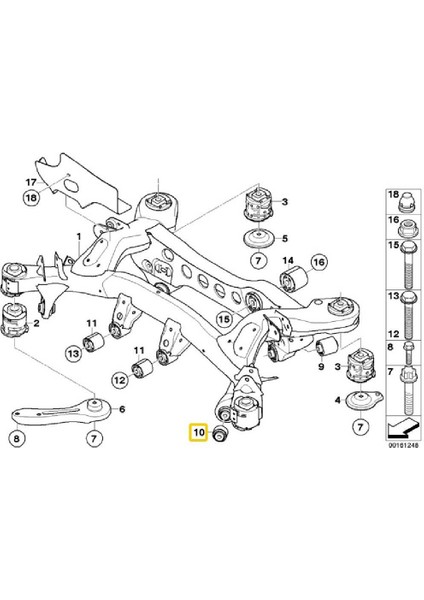 17
18
1
3
5
7
14
16
2
11
13
15
11
12
9
3
4
7
6
8
7
10
18
16
15
13
12
8
7
00161248