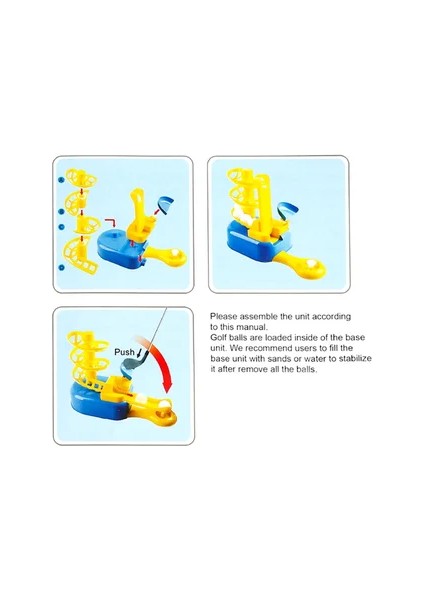 Push

Please assemble the unit according to this manual.
Golf balls are loaded inside of the base unit. We recommend users to fill the base unit with sands or water to stabilize it after remove all the balls.