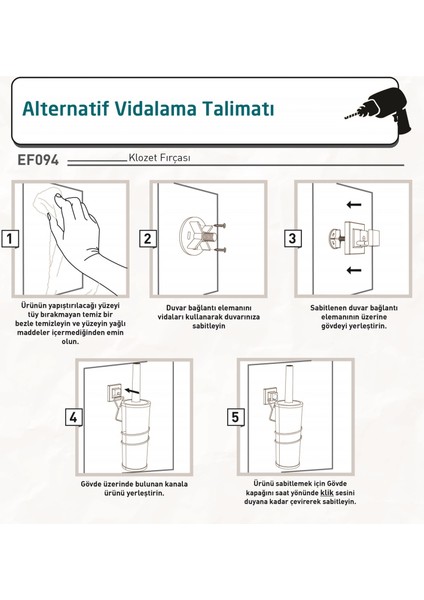 Alternatif Vidalama Talimatı

EF094 Klozet Fırçası

1

Ürünün yapıştırılacağı yüzeyi tüy bırakmayan temiz bir bezle temizleyin ve yüzeyin yağlı maddeler içermediğinden emin olun.

2

Duvar bağlantı elemanını vidaları kullanarak duvarınıza sabitleyin

3

Sabitlenen duvar bağlantı elemanının üzerine gövdeyi yerleştirin.

4

Gövde üzerinde bulunan kanala ürünü yerleştirin.

5

Ürünü sabitlemek için Gövde kapağını saat yönünde klik sesini duyana kadar çevirerek sabitleyin.