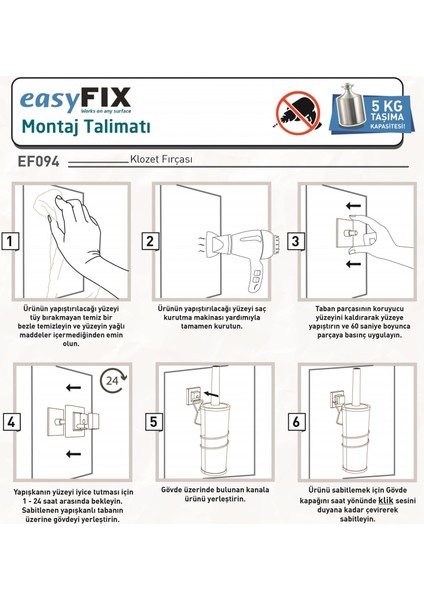 easyFIX
Works on any surface
Montaj Talimatı

5 KG
TAŞIMA
KAPASİTESİ!

EF094 Klozet Fırçası

1
Ürünün yapıştırılacağı yüzeyi tüy bırakmayan temiz bir bezle temizleyin ve yüzeyin yağlı maddeler içermediğinden emin olun.

2
Ürünün yapıştırılacağı yüzeyi saç kurutma makinası yardımıyla tamamen kurutun.

3
Taban parçasının koruyucu yüzeyini kaldırarak yüzeye yapıştırın ve 60 saniye boyunca parçaya basınç uygulayın.

4
24
Yapışkanın yüzeyi iyice tutması için 1 - 24 saat arasında bekleyin. Sabitlenen yapışkanlı tabanın üzerine gövdeyi yerleştirin.

5
Gövde üzerinde bulunan kanala ürünü yerleştirin.

6
Ürünü sabitlemek için Gövde kapağını saat yönünde klik sesini duyana kadar çevirerek sabitleyin.