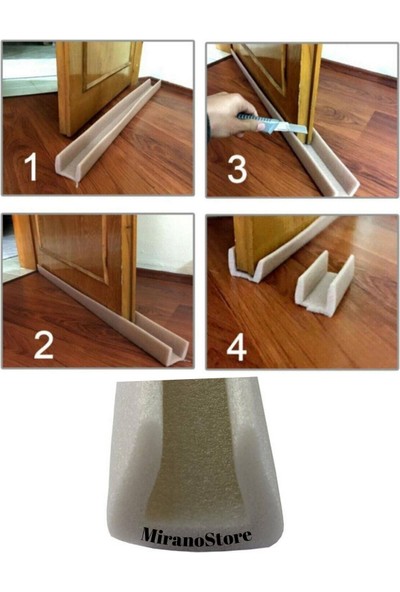 1

3

2

4

MiranoStore