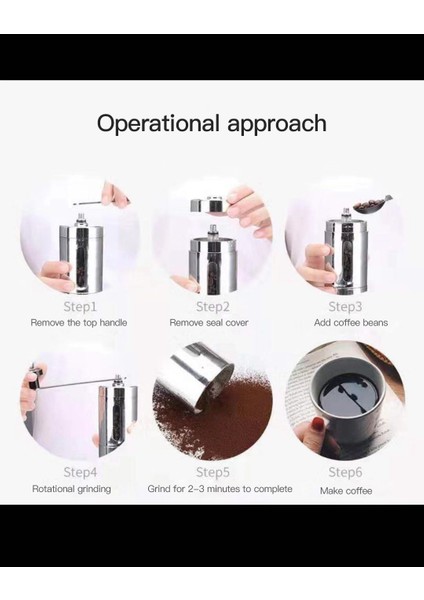 Operational approach

Step1
Remove the top handle

Step2
Remove seal cover

Step3
Add coffee beans

Step4
Rotational grinding

Step5
Grind for 2-3 minutes to complete

Step6
Make coffee