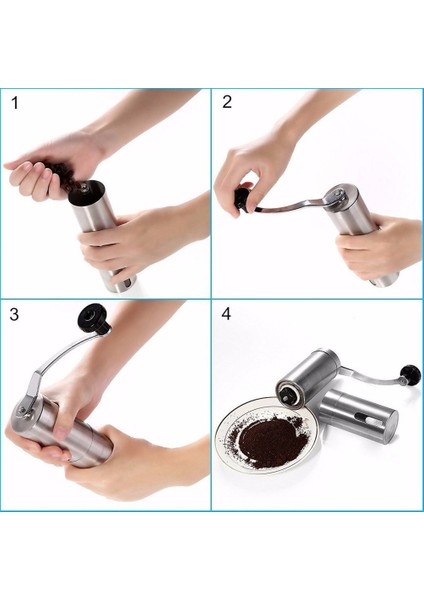 1

2

3

4