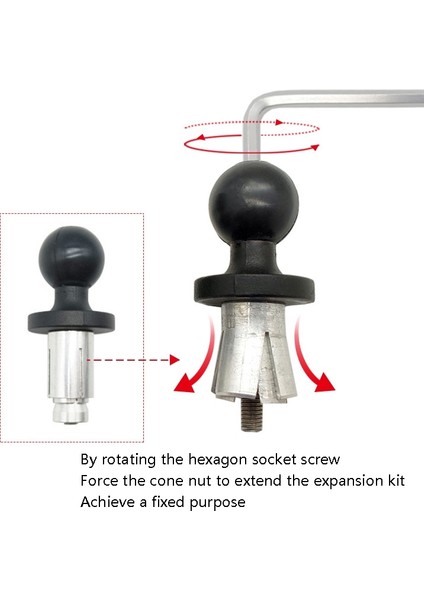 By rotating the hexagon socket screw
Force the cone nut to extend the expansion kit
Achieve a fixed purpose