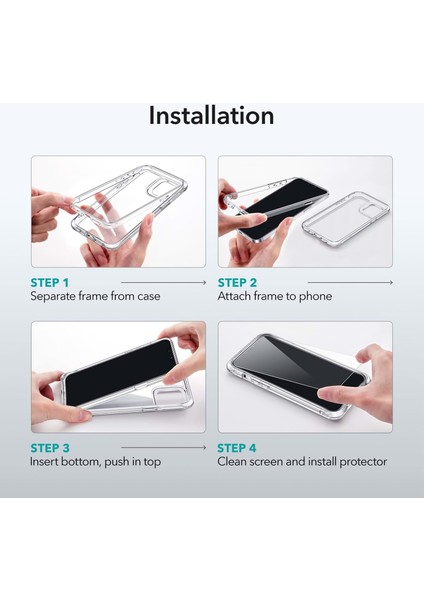 Installation

STEP 1
Separate frame from case

STEP 2
Attach frame to phone

STEP 3
Insert bottom, push in top

STEP 4
Clean screen and install protector