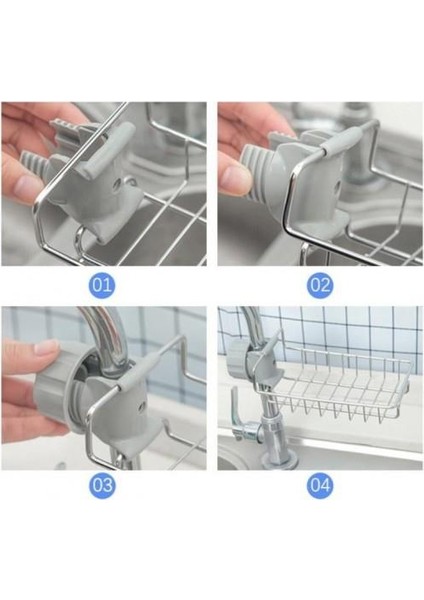 01

02

03

04