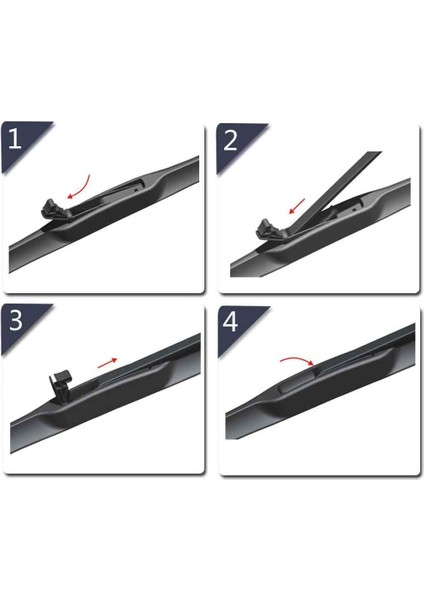 1

2

3

4