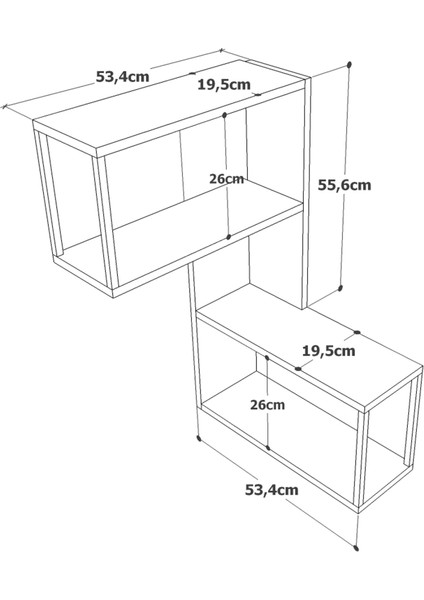 53,4cm
19,5cm
26cm
55,6cm
19,5cm
26cm
53,4cm