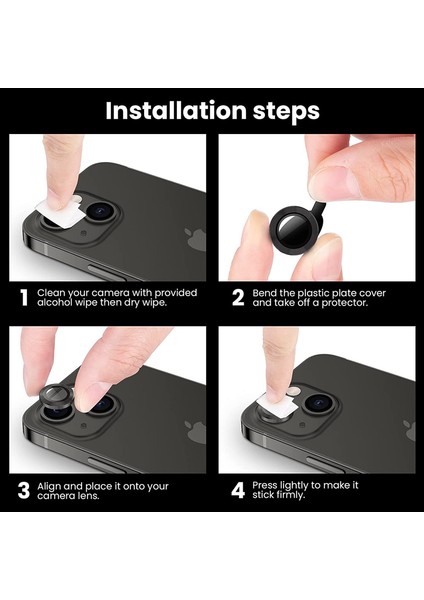 Installation steps

1 Clean your camera with provided alcohol wipe then dry wipe.

2 Bend the plastic plate cover and take off a protector.

3 Align and place it onto your camera lens.

4 Press lightly to make it stick firmly.