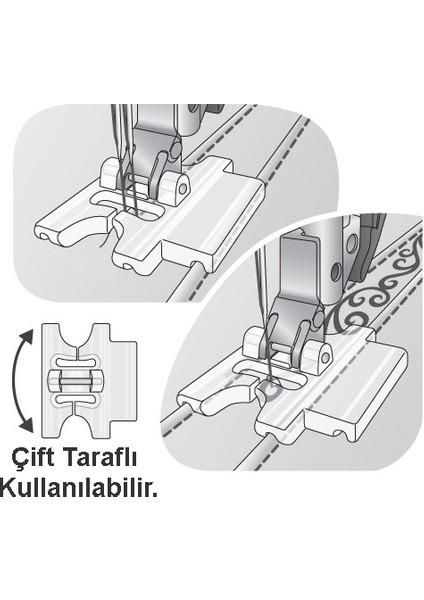 Çift Taraflı Kullanılabilir.