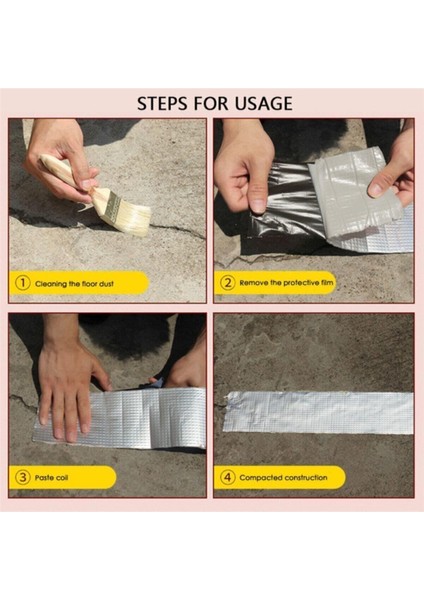 STEPS FOR USAGE

1 Cleaning the floor dust

2 Remove the protective film

3 Paste coil

4 Compacted construction