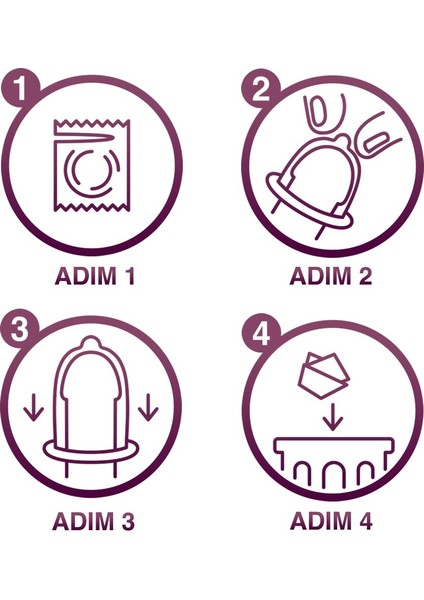 1

ADIM 1

2

ADIM 2

3

ADIM 3

4

ADIM 4