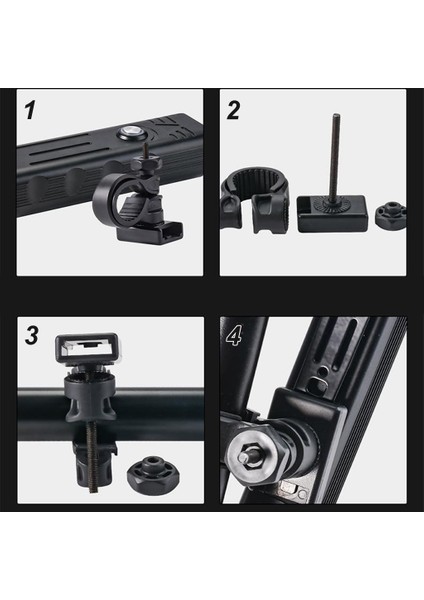 1

2

3

4