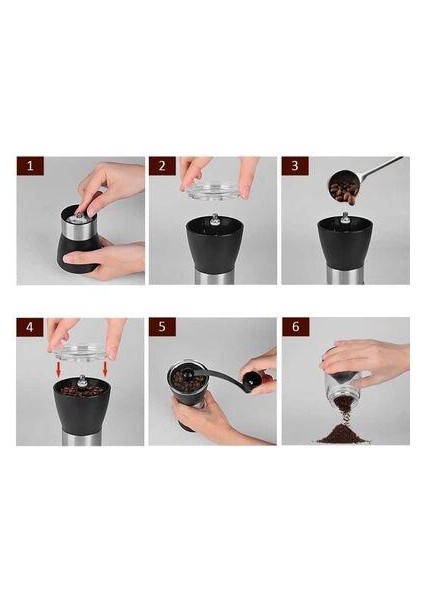 1

2

3

4

5

6