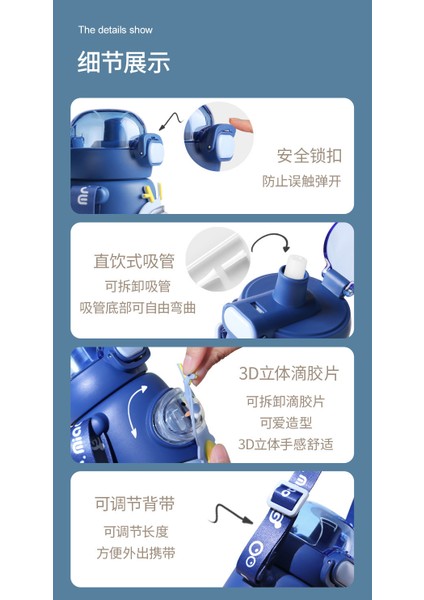 The details show

细节展示

安全锁扣

防止误触弹开

直饮式吸管

可拆卸吸管

吸管底部可自由弯曲

3D立体滴胶片

可拆卸滴胶片

可爱造型

3D立体手感舒适

可调节背带

可调节长度

方便外出携带