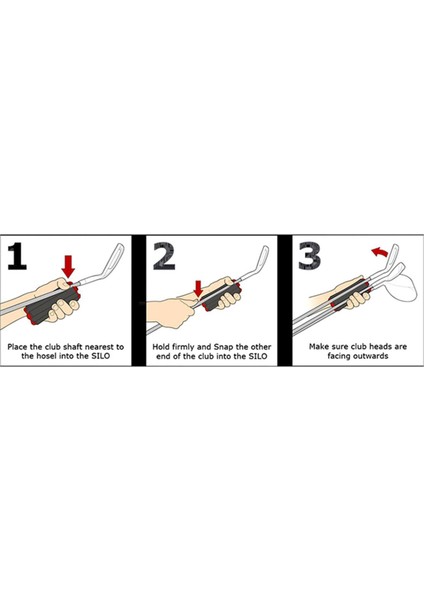 1

Place the club shaft nearest to the hosel into the SILO

2

Hold firmly and Snap the other end of the club into the SILO

3

Make sure club heads are facing outwards