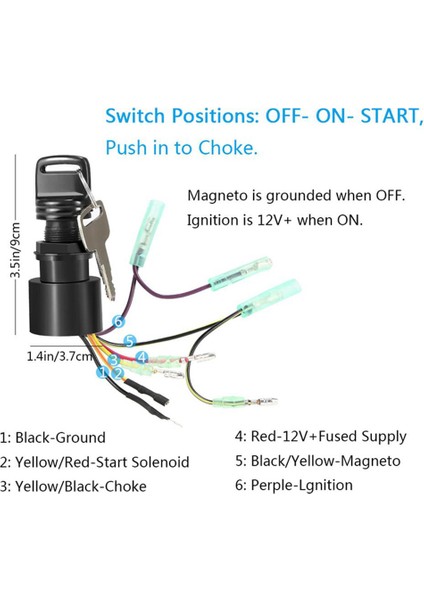 Switch Positions: OFF- ON- START,
Push in to Choke.

Magneto is grounded when OFF.
Ignition is 12V+ when ON.

3.5in/9cm

1.4in/3.7cm

6
5
4
3
1
2

1: Black-Ground
2: Yellow/Red-Start Solenoid
3: Yellow/Black-Choke

4: Red-12V+Fused Supply
5: Black/Yellow-Magneto
6: Perple-Lgnition