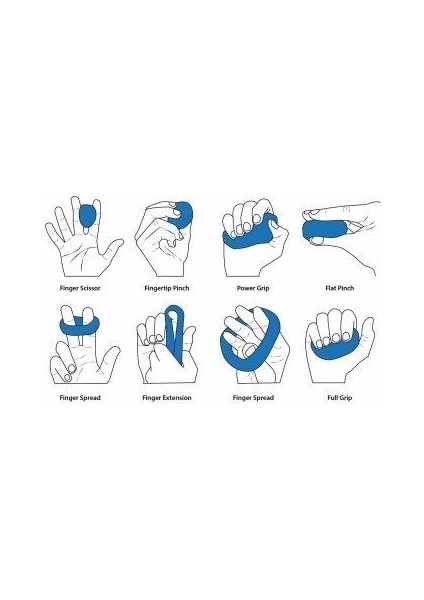 Finger Scissor

Fingertip Pinch

Power Grip

Flat Pinch

Finger Spread

Finger Extension

Finger Spread

Full Grip