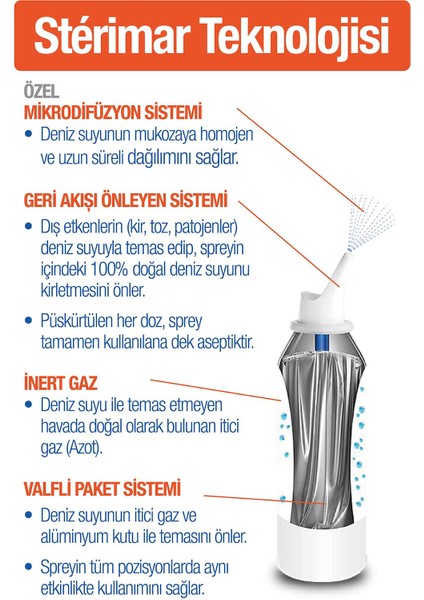 Stérimar Teknolojisi

ÖZEL
MİKRODİFÜZYON SİSTEMİ
• Deniz suyunun mukozaya homojen ve uzun süreli dağılımını sağlar.

GERİ AKIŞI ÖNLEYEN SİSTEMİ
• Dış etkenlerin (kir, toz, patojenler) deniz suyuyla temas edip, spreyin içindeki 100% doğal deniz suyunu kirletmesini önler.

• Püskürtülen her doz, sprey tamamen kullanılana dek aseptiktir.

İNERT GAZ
• Deniz suyu ile temas etmeyen havada doğal olarak bulunan itici gaz (Azot).

VALFLİ PAKET SİSTEMİ
• Deniz suyunun itici gaz ve alüminyum kutu ile temasını önler.

• Spreyin tüm pozisyonlarda aynı etkinlikte kullanımını sağlar.