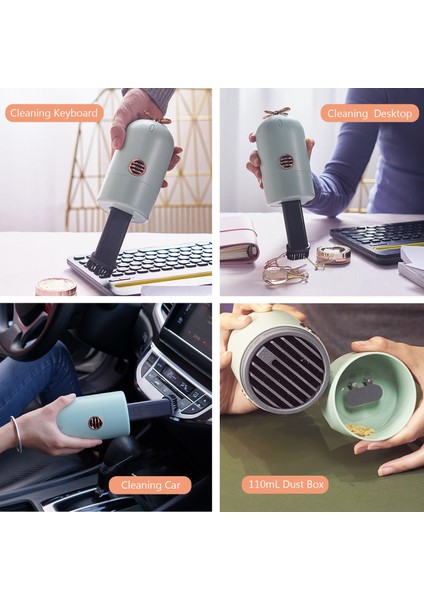 Cleaning Keyboard

Cleaning  Desktop

Cleaning Car

110mL Dust Box