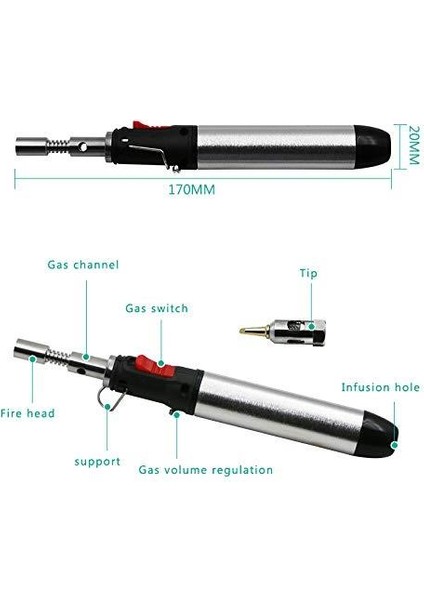 20MM

170MM

Gas channel

Tip

Gas switch

Infusion hole

Fire head

support

Gas volume regulation