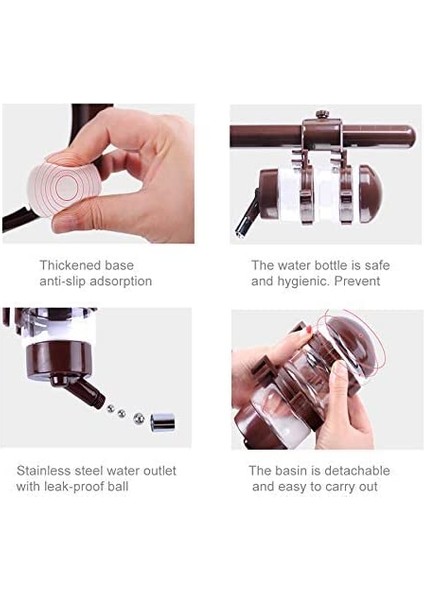 Thickened base anti-slip adsorption

The water bottle is safe and hygienic. Prevent

Stainless steel water outlet with leak-proof ball

The basin is detachable and easy to carry out