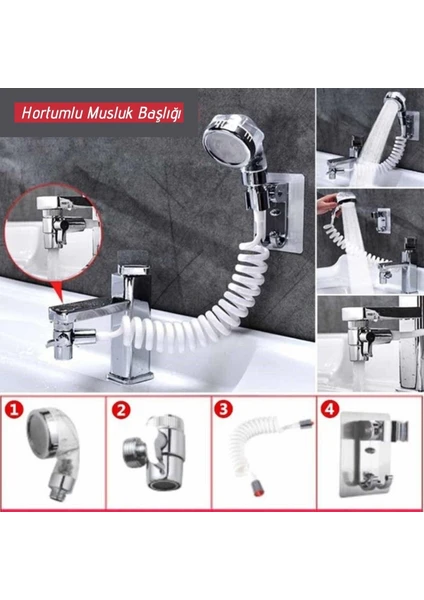 Hortumlu Musluk Başlığı

1

2

3

4