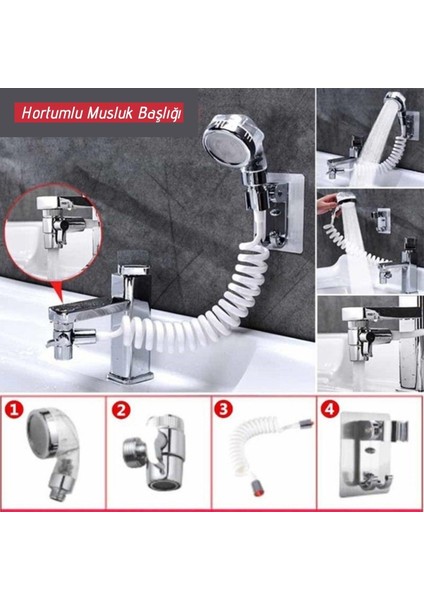 Hortumlu Musluk Başlığı

1

2

3

4