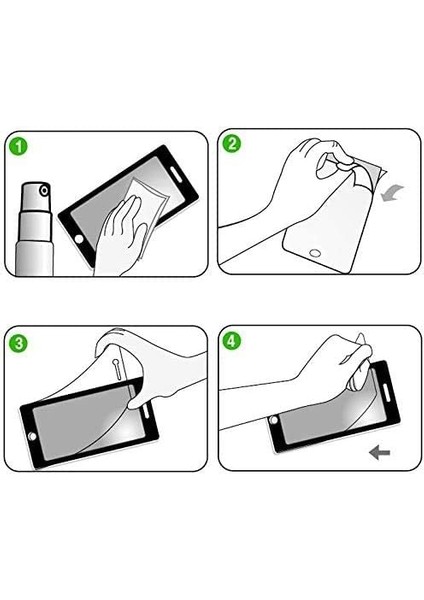 1

2

3

4