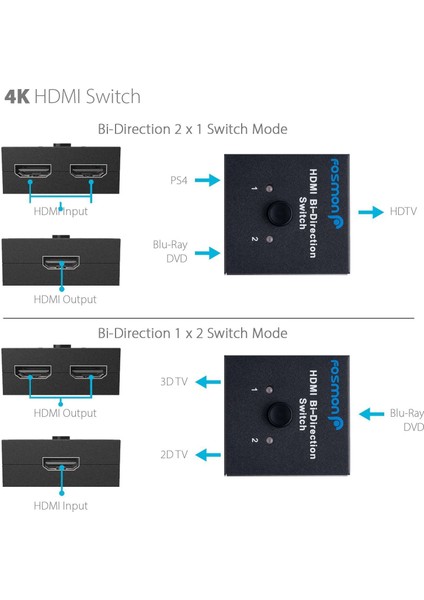 4K HDMI Switch

Bi-Direction 2 x 1 Switch Mode

HDMI Input

HDMI Output

PS4

Blu-Ray DVD

fosmon

HDMI Bi-Direction Switch

1

2

HDTV

Bi-Direction 1 x 2 Switch Mode

HDMI Output

HDMI Input

3D TV

2D TV

fosmon

HDMI Bi-Direction Switch

1

2

Blu-Ray DVD